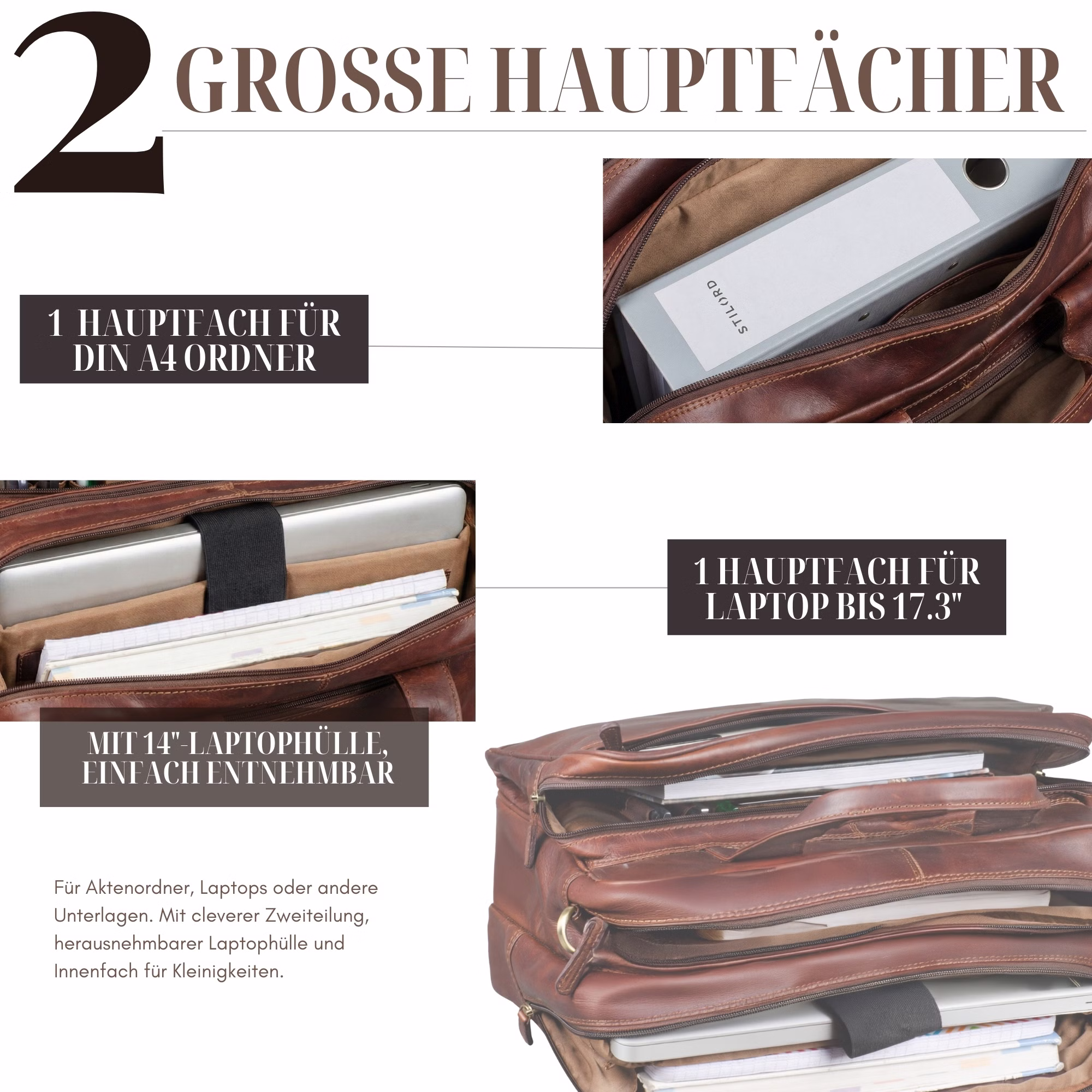 2 GROSSE HAUPTFÄCHER

1 HAUPTFACH FÜR DIN A4 ORDNER

STILORD

1 HAUPTFACH FÜR LAPTOP BIS 17.3"

MIT 14"-LAPTOPHÜLLE, EINFACH ENTNEHMBAR

Für Aktenordner, Laptops oder andere Unterlagen. Mit cleverer Zweiteilung, herausnehmbarer Laptophülle und Innenfach für Kleinigkeiten.